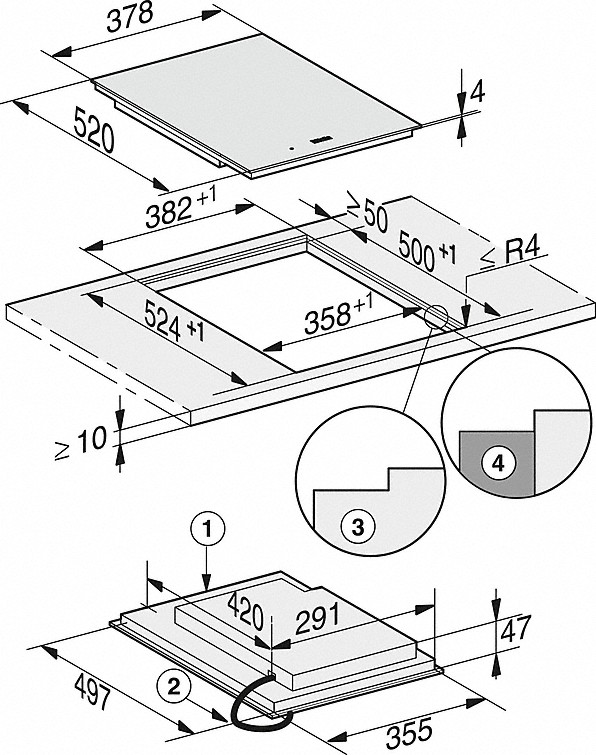 378
4
520
$382^{+1}$
$\geq 50$
$500^{+1}$
$\leq R4$
$524^{+1}$
$358^{+1}$
$\geq 10$
4
3
1
420
291
47
497
2
355